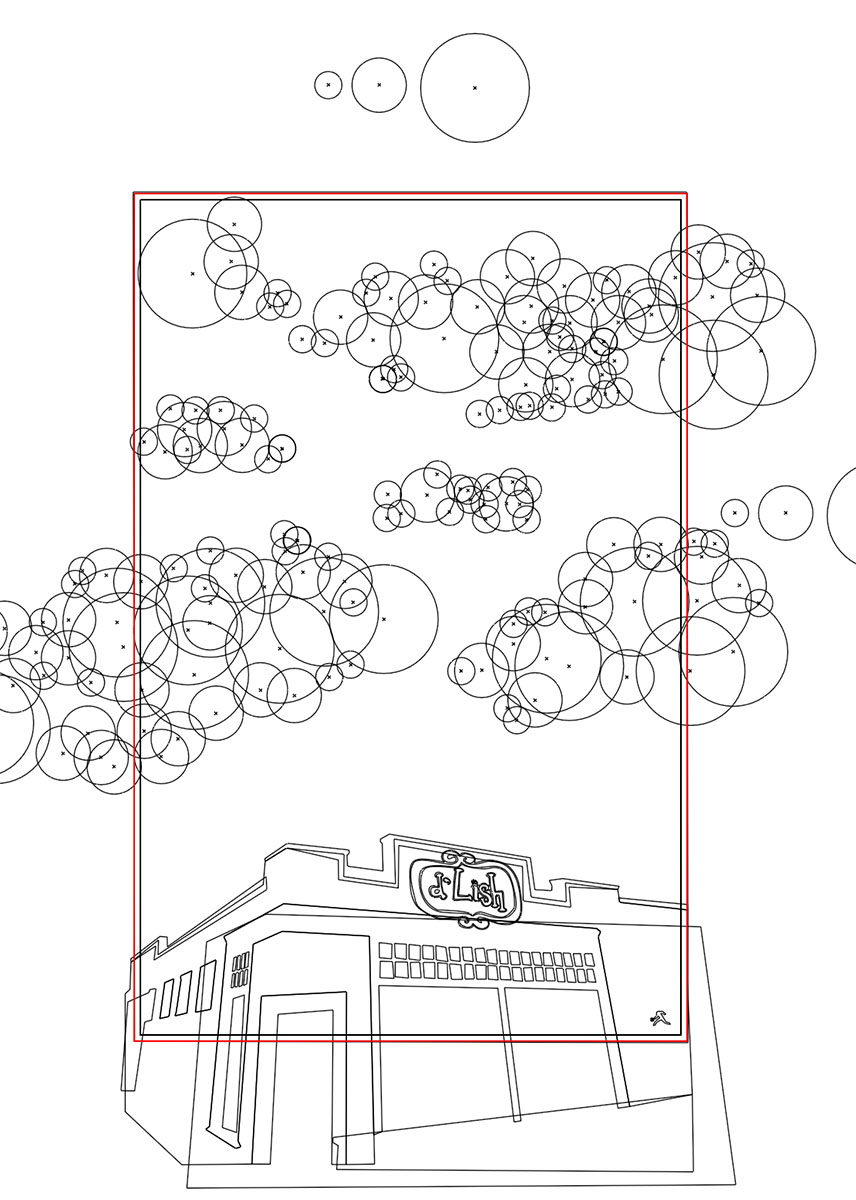 d'Lish